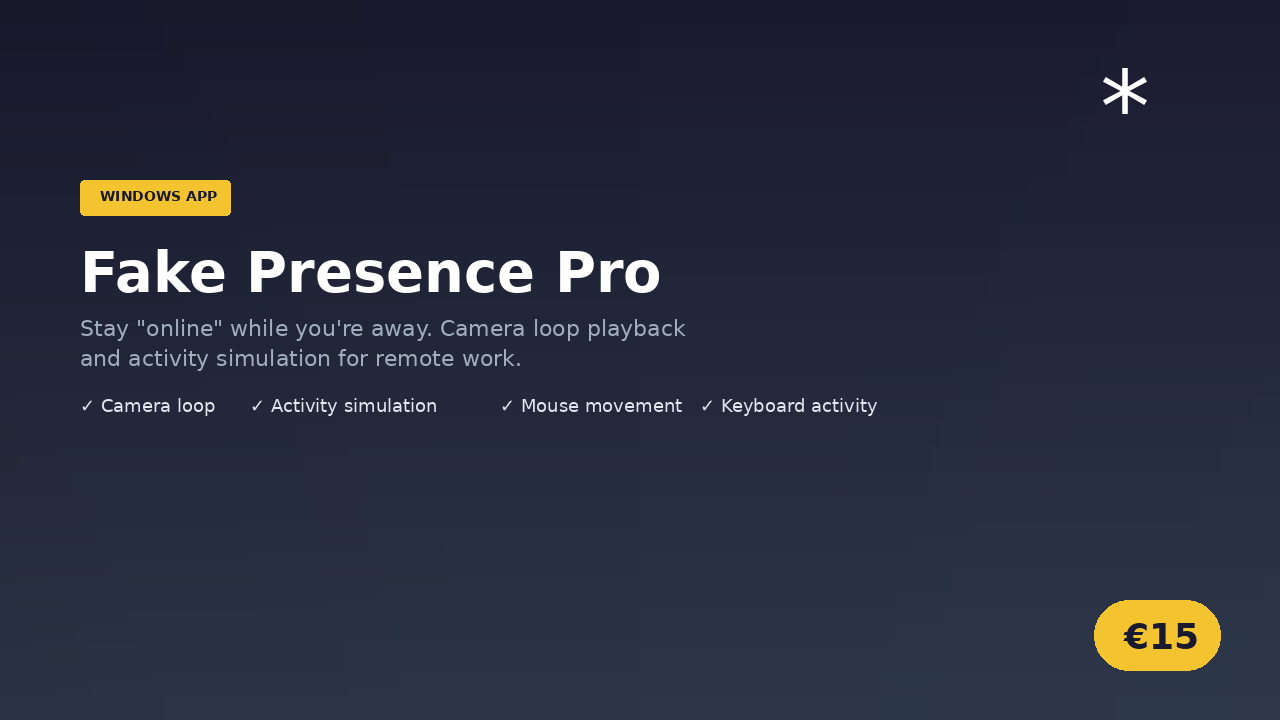 *

WINDOWS APP

Fake Presence Pro

Stay "online" while you're away. Camera loop playback and activity simulation for remote work.

✓ Camera loop ✓ Activity simulation ✓ Mouse movement ✓ Keyboard activity

€15